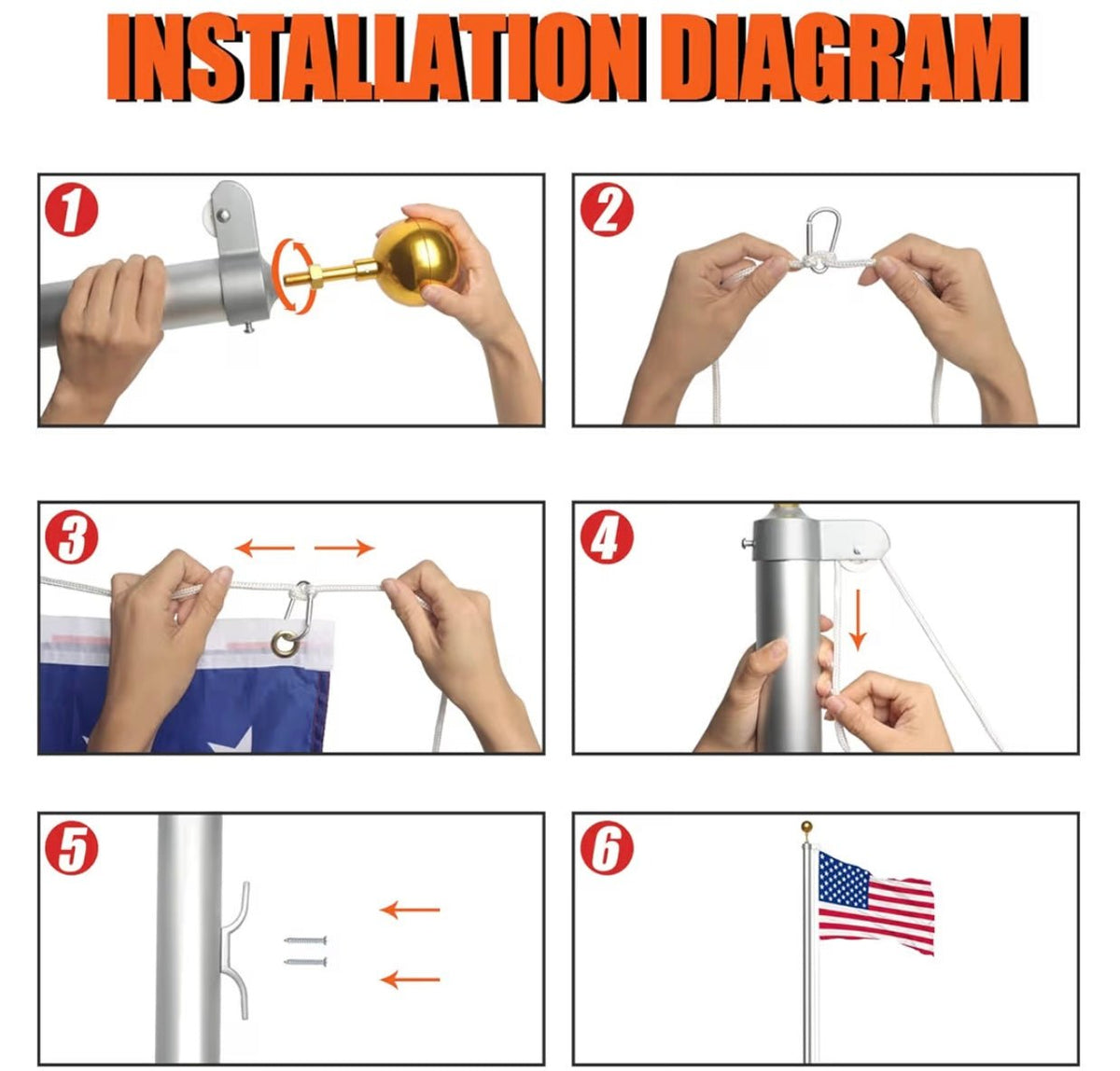 INSTALLATION DIAGRAM

1

2

3

4

5

6